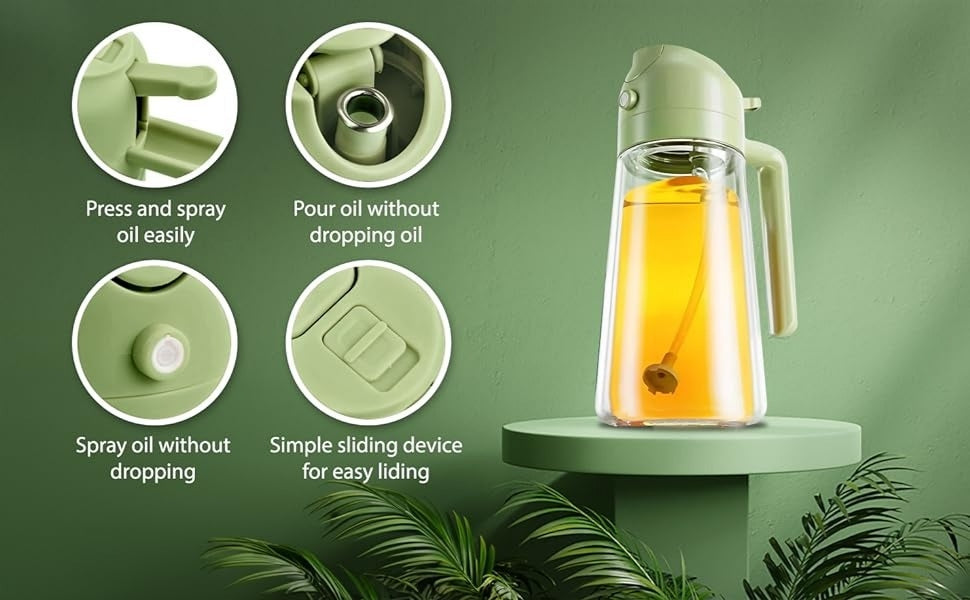 Press and spray oil easily

Pour oil without dropping oil

Spray oil without dropping

Simple sliding device for easy liding